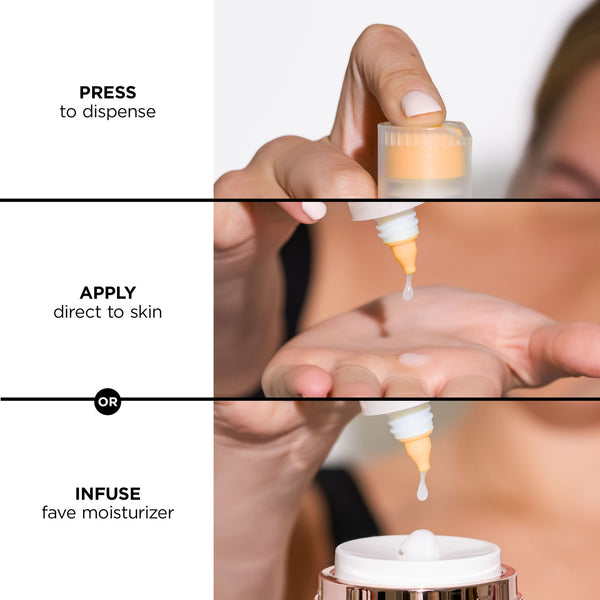 PRESS
to dispense

APPLY
direct to skin

OR

INFUSE
fave moisturizer